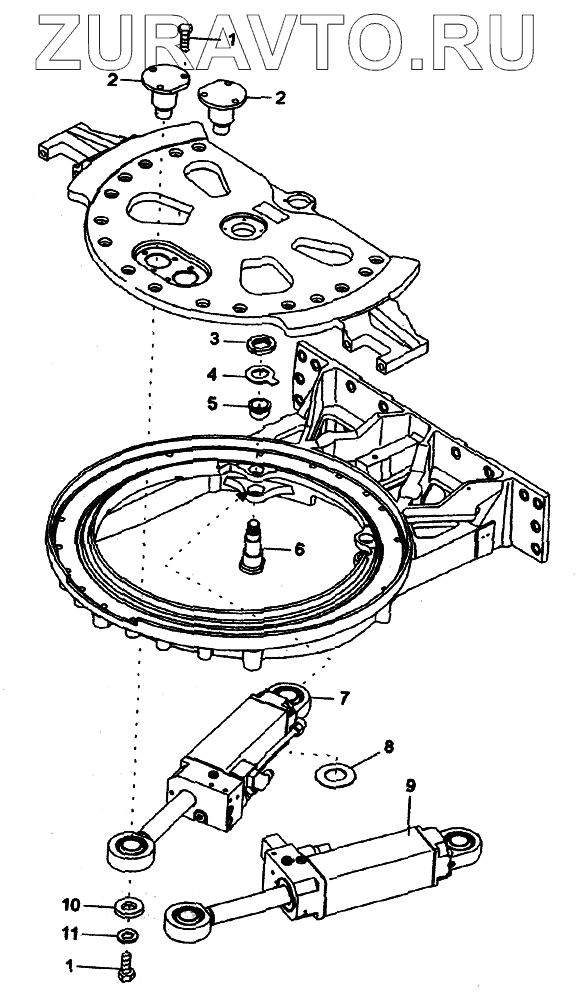 ZURAVTO.RU
1
2
2
3
4
5
6
7
8
9
10
11
1